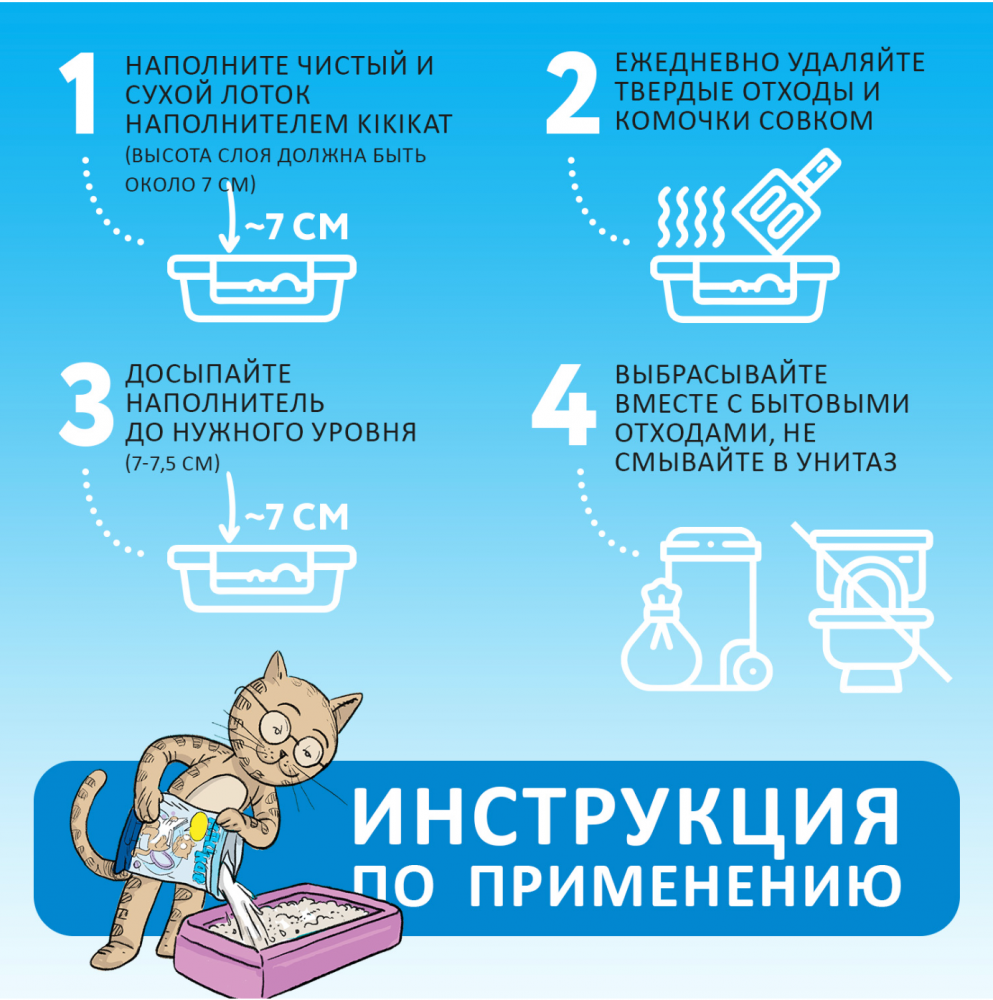 1
НАПОЛНИТЕ ЧИСТЫЙ И СУХОЙ ЛОТОК НАПОЛНИТЕЛЕМ KIKIKAT
(ВЫСОТА СЛОЯ ДОЛЖНА БЫТЬ ОКОЛО 7 СМ)

~7 СМ

2
ЕЖЕДНЕВНО УДАЛЯЙТЕ ТВЕРДЫЕ ОТХОДЫ И КОМОЧКИ СОВКОМ

3
ДОСЫПАЙТЕ НАПОЛНИТЕЛЬ ДО НУЖНОГО УРОВНЯ
(7-7,5 СМ)

~7 СМ

4
ВЫБРАСЫВАЙТЕ ВМЕСТЕ С БЫТОВЫМИ ОТХОДАМИ, НЕ СМЫВАЙТЕ В УНИТАЗ

ИНСТРУКЦИЯ
ПО ПРИМЕНЕНИЮ